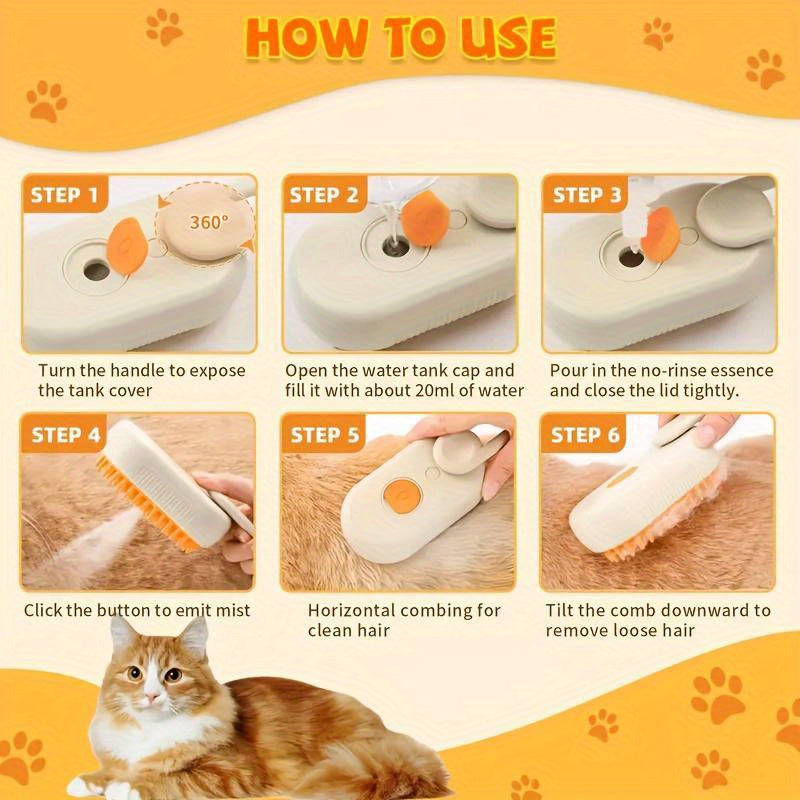 HOW TO USE

STEP 1

360°

Turn the handle to expose the tank cover

STEP 2

Open the water tank cap and fill it with about 20ml of water

STEP 3

Pour in the no-rinse essence and close the lid tightly.

STEP 4

Click the button to emit mist

STEP 5

Horizontal combing for clean hair

STEP 6

Tilt the comb downward to remove loose hair