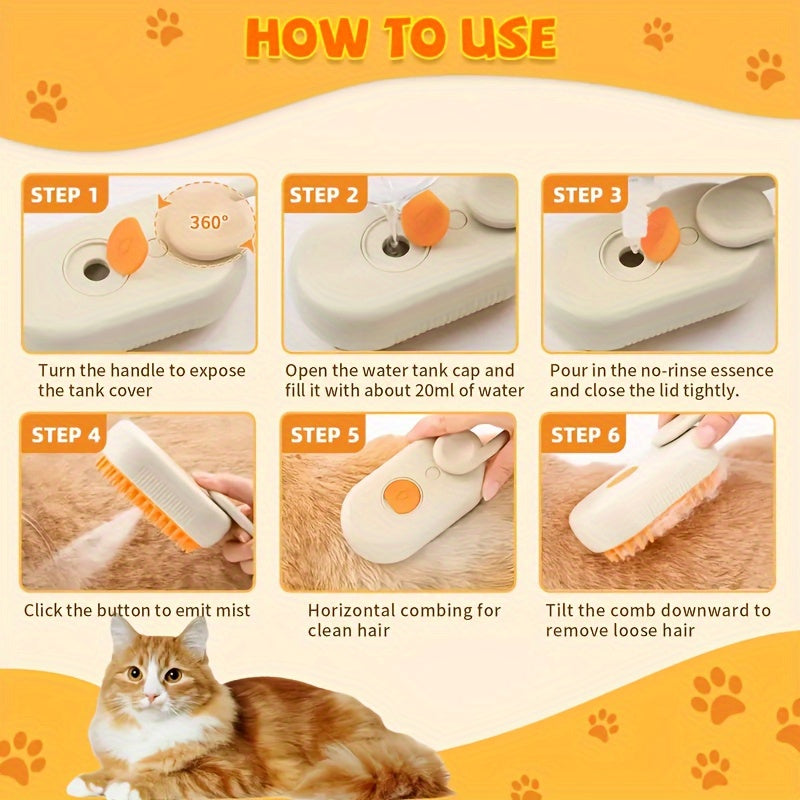 HOW TO USE

STEP 1
360°
Turn the handle to expose the tank cover

STEP 2
Open the water tank cap and fill it with about 20ml of water

STEP 3
Pour in the no-rinse essence and close the lid tightly.

STEP 4
Click the button to emit mist

STEP 5
Horizontal combing for clean hair

STEP 6
Tilt the comb downward to remove loose hair